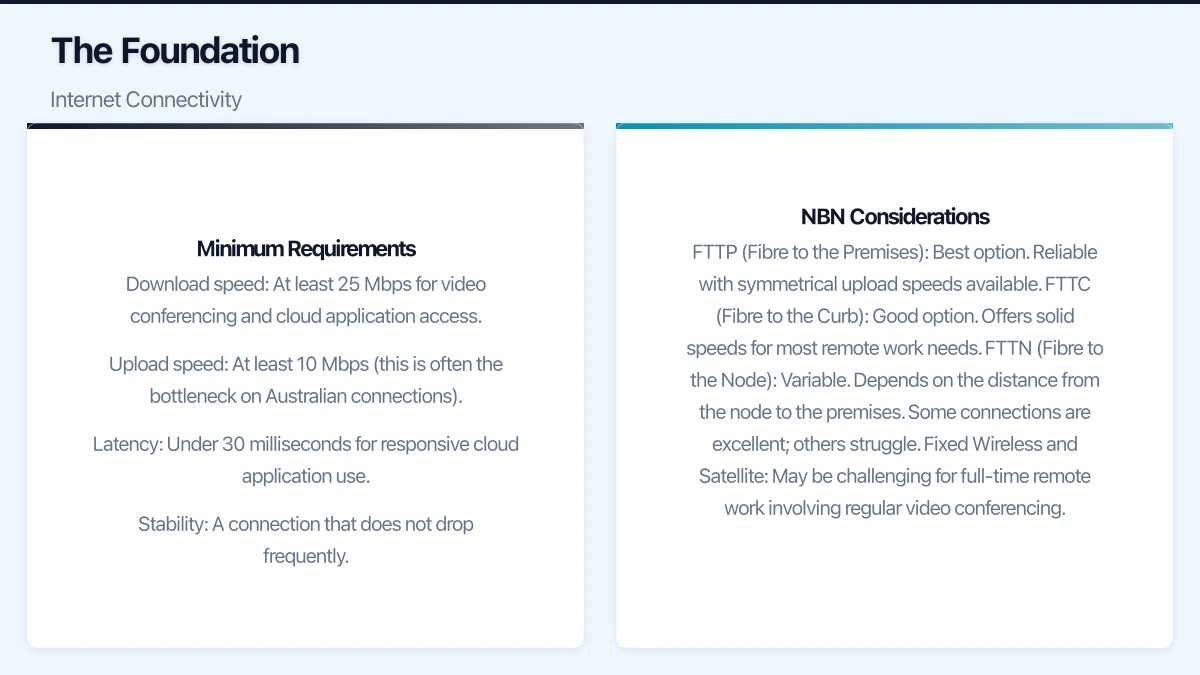 The Foundation

Internet Connectivity

Minimum Requirements

Download speed: At least 25 Mbps for video conferencing and cloud application access.

Upload speed: At least 10 Mbps (this is often the bottleneck on Australian connections).

Latency: Under 30 milliseconds for responsive cloud application use.

Stability: A connection that does not drop frequently.

NBN Considerations

FTTP (Fibre to the Premises): Best option. Reliable with symmetrical upload speeds available. FTTC (Fibre to the Curb): Good option. Offers solid speeds for most remote work needs. FTTN (Fibre to the Node): Variable. Depends on the distance from the node to the premises. Some connections are excellent; others struggle. Fixed Wireless and Satellite: May be challenging for full-time remote work involving regular video conferencing.