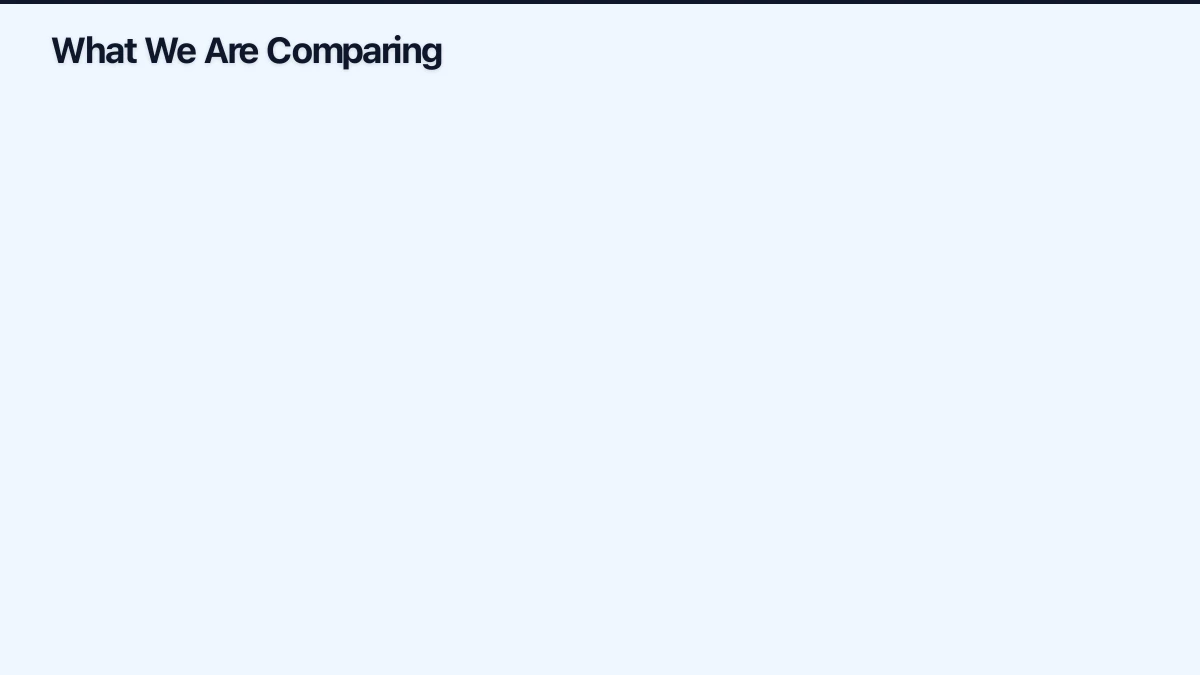 What We Are Comparing