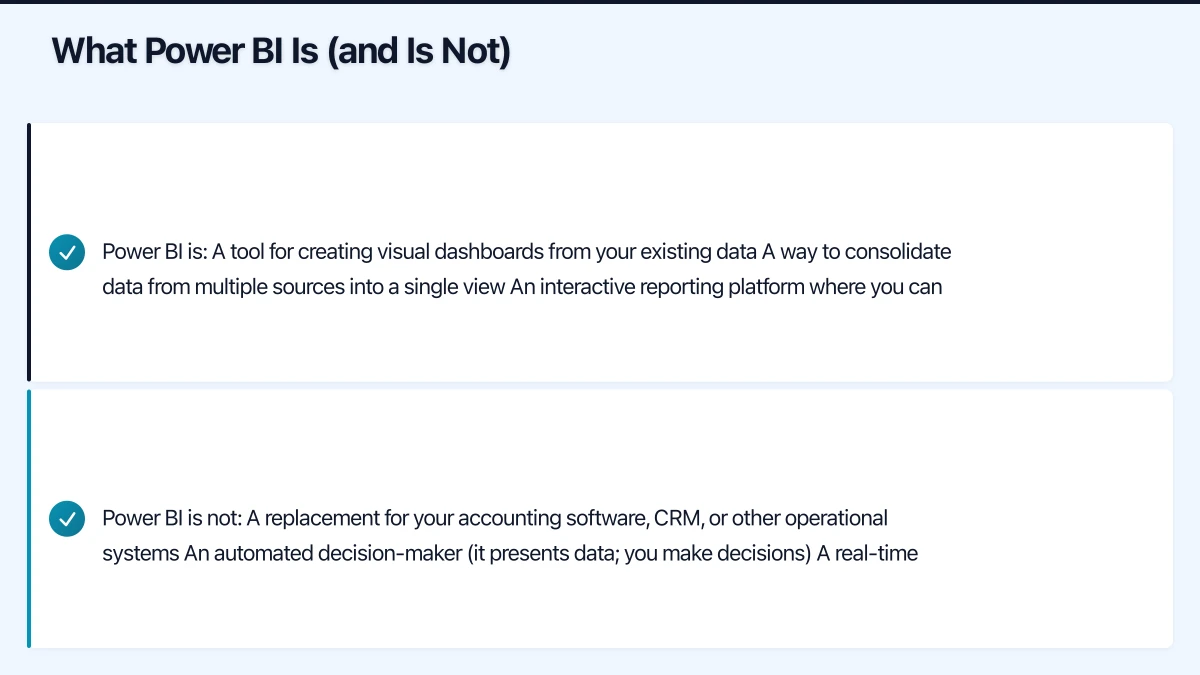 What Power BI Is (and Is Not)

Power BI is: A tool for creating visual dashboards from your existing data A way to consolidate data from multiple sources into a single view An interactive reporting platform where you can

Power BI is not: A replacement for your accounting software, CRM, or other operational systems An automated decision-maker (it presents data; you make decisions) A real-time