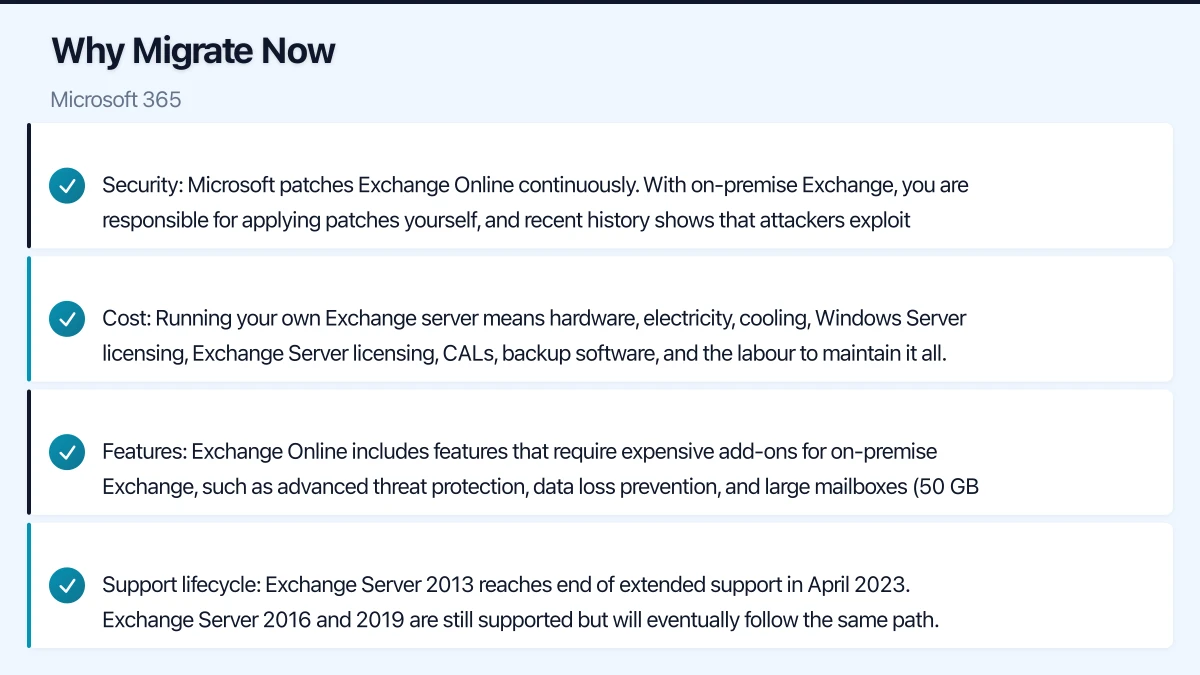 Why Migrate Now

Microsoft 365

Security: Microsoft patches Exchange Online continuously. With on-premise Exchange, you are responsible for applying patches yourself, and recent history shows that attackers exploit

Cost: Running your own Exchange server means hardware, electricity, cooling, Windows Server licensing, Exchange Server licensing, CALs, backup software, and the labour to maintain it all.

Features: Exchange Online includes features that require expensive add-ons for on-premise Exchange, such as advanced threat protection, data loss prevention, and large mailboxes (50 GB

Support lifecycle: Exchange Server 2013 reaches end of extended support in April 2023. Exchange Server 2016 and 2019 are still supported but will eventually follow the same path.