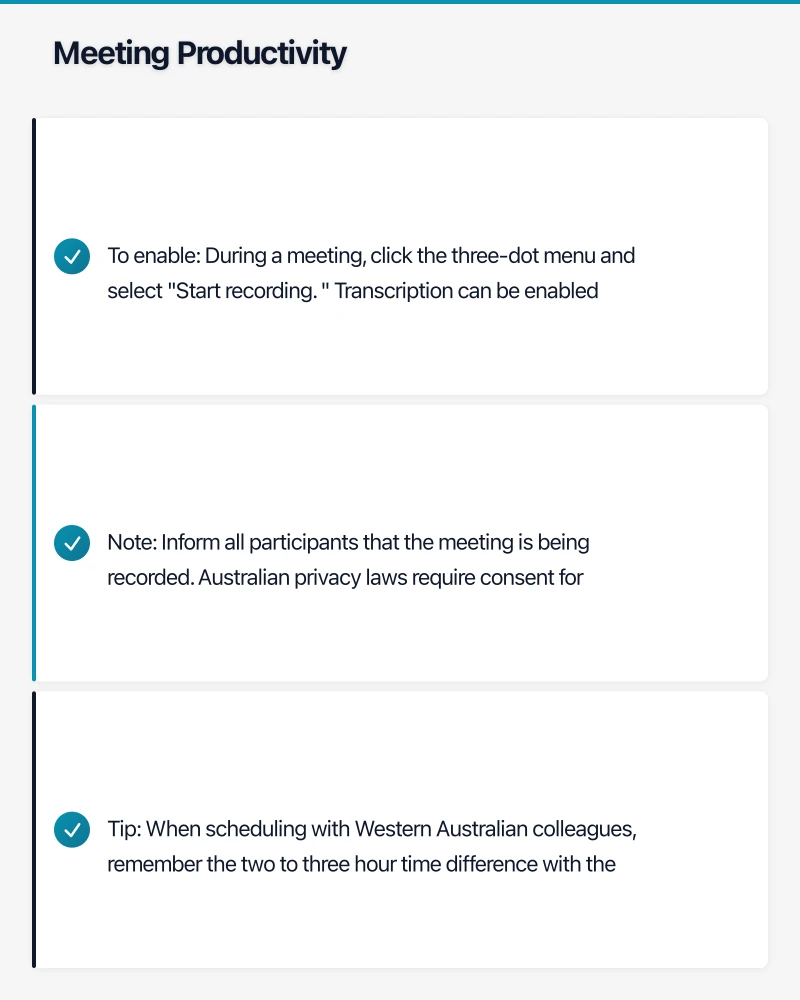 Meeting Productivity

To enable: During a meeting, click the three-dot menu and select "Start recording. " Transcription can be enabled

Note: Inform all participants that the meeting is being recorded. Australian privacy laws require consent for

Tip: When scheduling with Western Australian colleagues, remember the two to three hour time difference with the