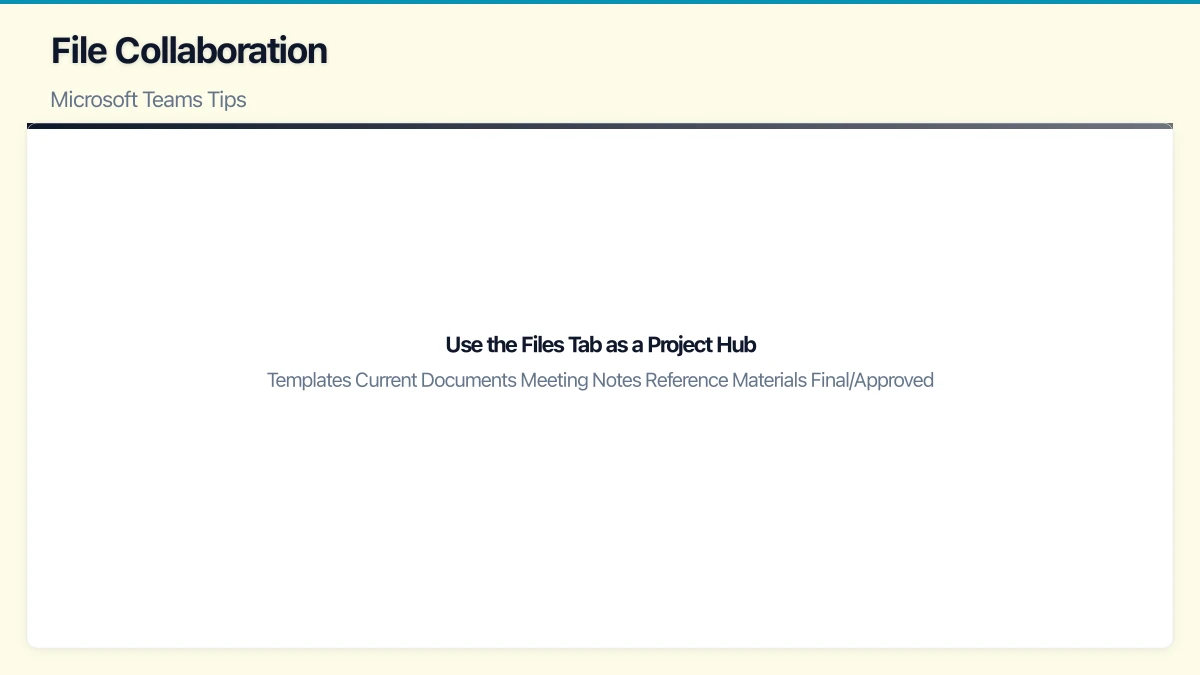 File Collaboration

Microsoft Teams Tips

Use the Files Tab as a Project Hub

Templates Current Documents Meeting Notes Reference Materials Final/Approved