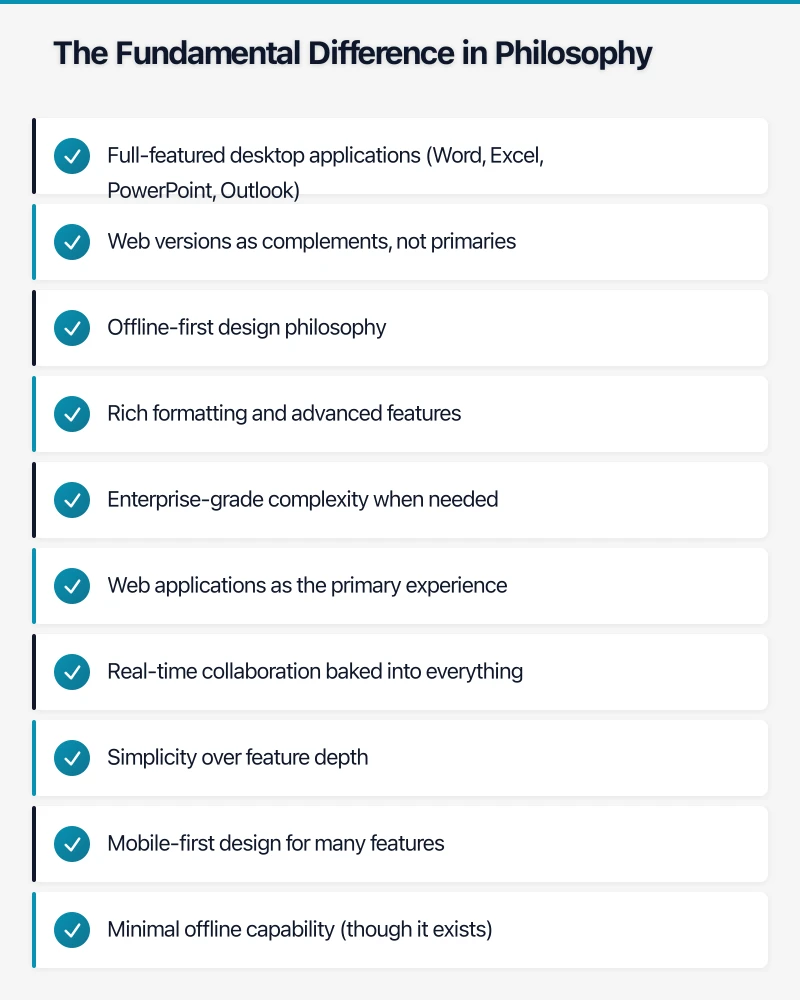 The Fundamental Difference in Philosophy

Full-featured desktop applications (Word, Excel, PowerPoint, Outlook)

Web versions as complements, not primaries

Offline-first design philosophy

Rich formatting and advanced features

Enterprise-grade complexity when needed

Web applications as the primary experience

Real-time collaboration baked into everything

Simplicity over feature depth

Mobile-first design for many features

Minimal offline capability (though it exists)