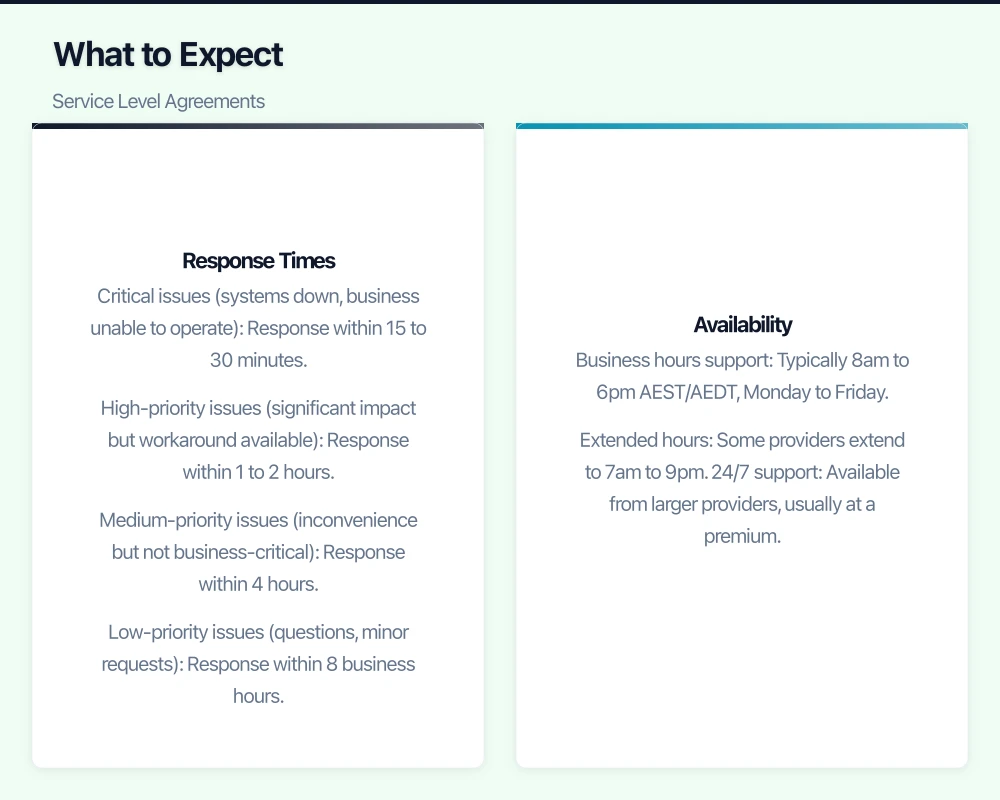 What to Expect

Service Level Agreements

Response Times

Critical issues (systems down, business unable to operate): Response within 15 to 30 minutes.

High-priority issues (significant impact but workaround available): Response within 1 to 2 hours.

Medium-priority issues (inconvenience but not business-critical): Response within 4 hours.

Low-priority issues (questions, minor requests): Response within 8 business hours.

Availability

Business hours support: Typically 8am to 6pm AEST/AEDT, Monday to Friday.

Extended hours: Some providers extend to 7am to 9pm. 24/7 support: Available from larger providers, usually at a premium.