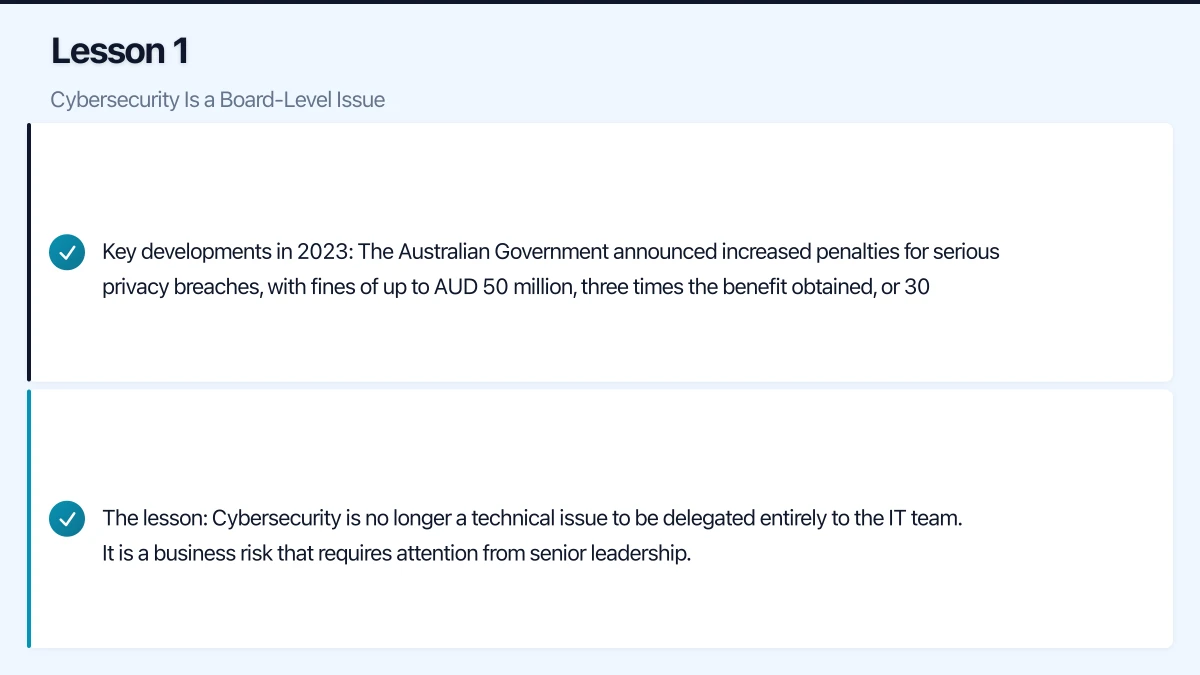 Lesson 1

Cybersecurity Is a Board-Level Issue

Key developments in 2023: The Australian Government announced increased penalties for serious privacy breaches, with fines of up to AUD 50 million, three times the benefit obtained, or 30

The lesson: Cybersecurity is no longer a technical issue to be delegated entirely to the IT team. It is a business risk that requires attention from senior leadership.