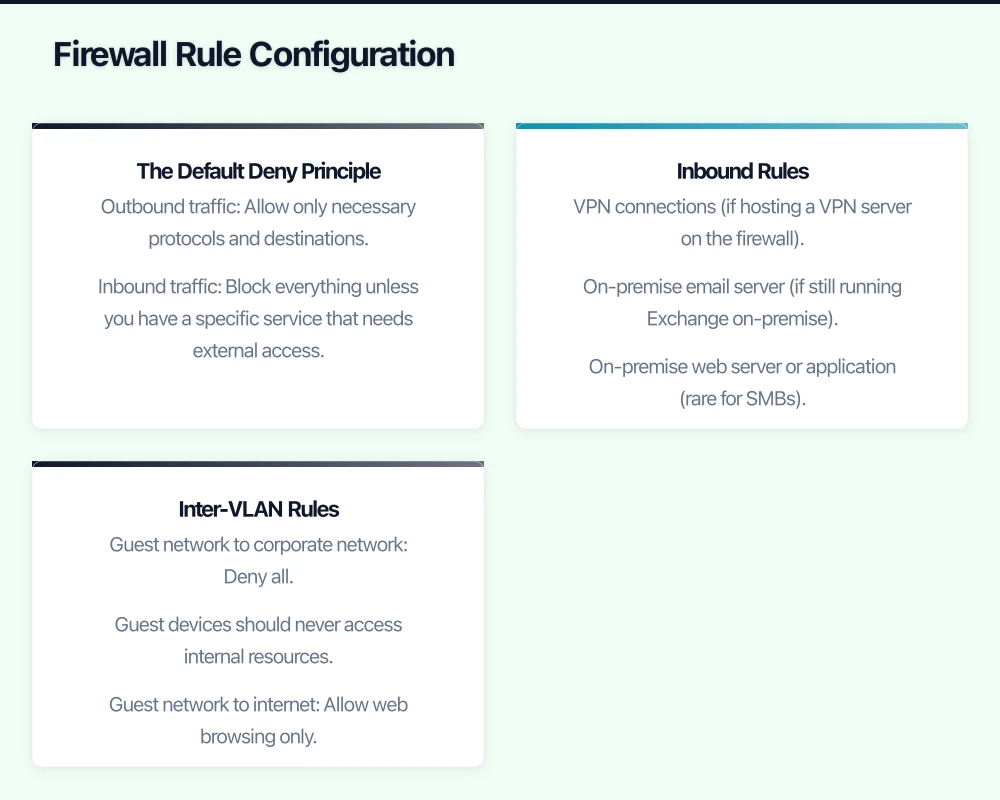 Firewall Rule Configuration

The Default Deny Principle

Outbound traffic: Allow only necessary protocols and destinations.

Inbound traffic: Block everything unless you have a specific service that needs external access.

Inbound Rules

VPN connections (if hosting a VPN server on the firewall).

On-premise email server (if still running Exchange on-premise).

On-premise web server or application (rare for SMBs).

Inter-VLAN Rules

Guest network to corporate network: Deny all.

Guest devices should never access internal resources.

Guest network to internet: Allow web browsing only.