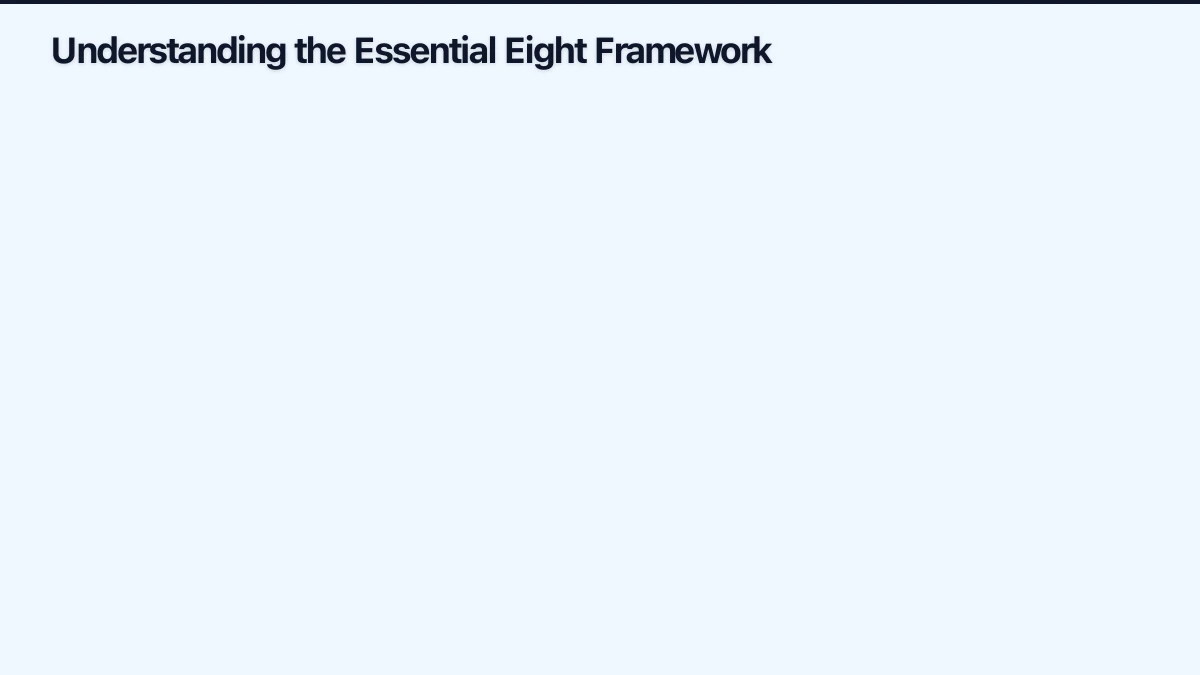 Understanding the Essential Eight Framework