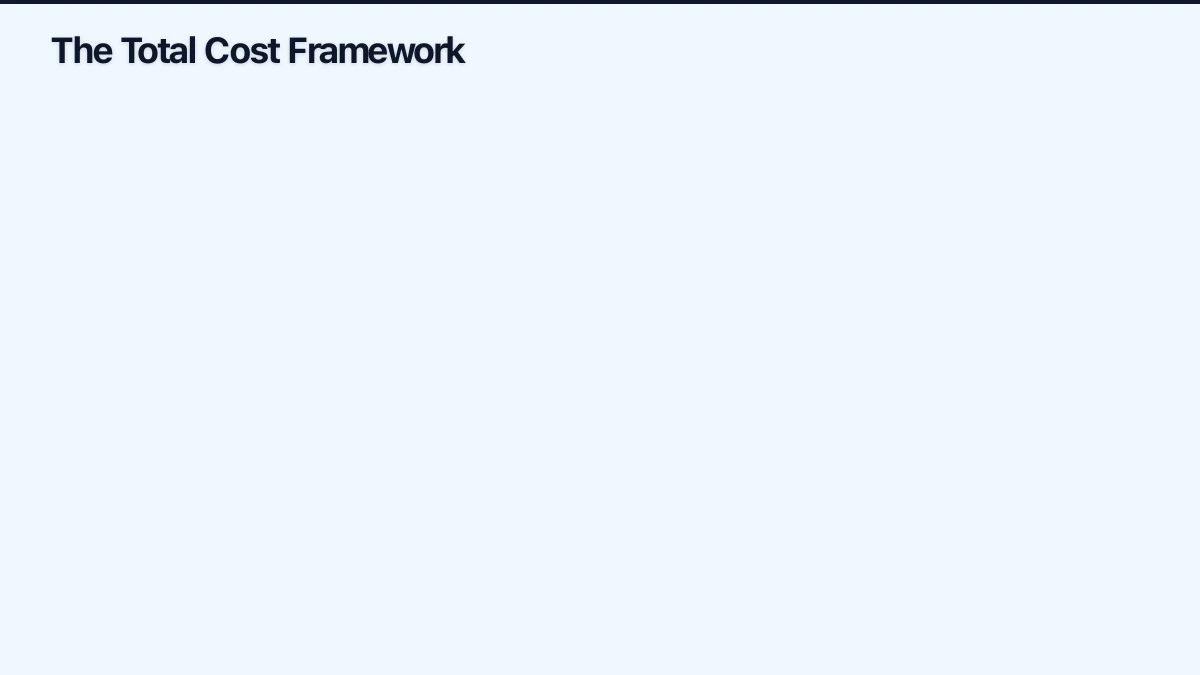 The Total Cost Framework