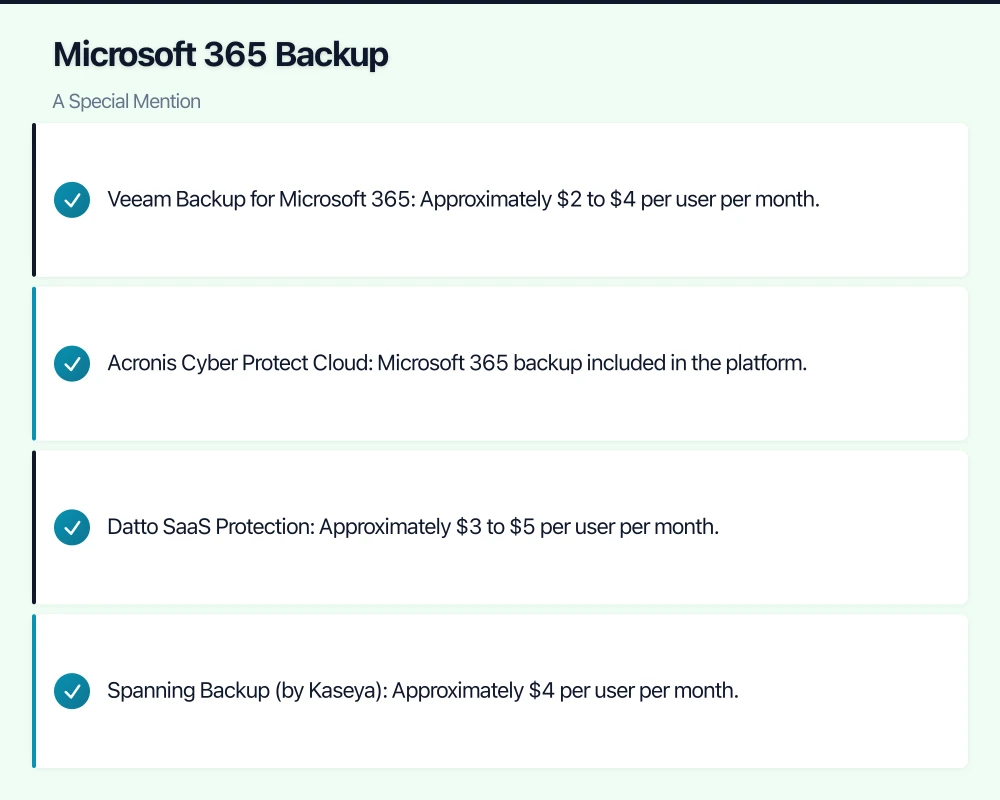 Microsoft 365 Backup

A Special Mention

Veeam Backup for Microsoft 365: Approximately \$2 to \$4 per user per month.

Acronis Cyber Protect Cloud: Microsoft 365 backup included in the platform.

Datto SaaS Protection: Approximately \$3 to \$5 per user per month.

Spanning Backup (by Kaseya): Approximately \$4 per user per month.