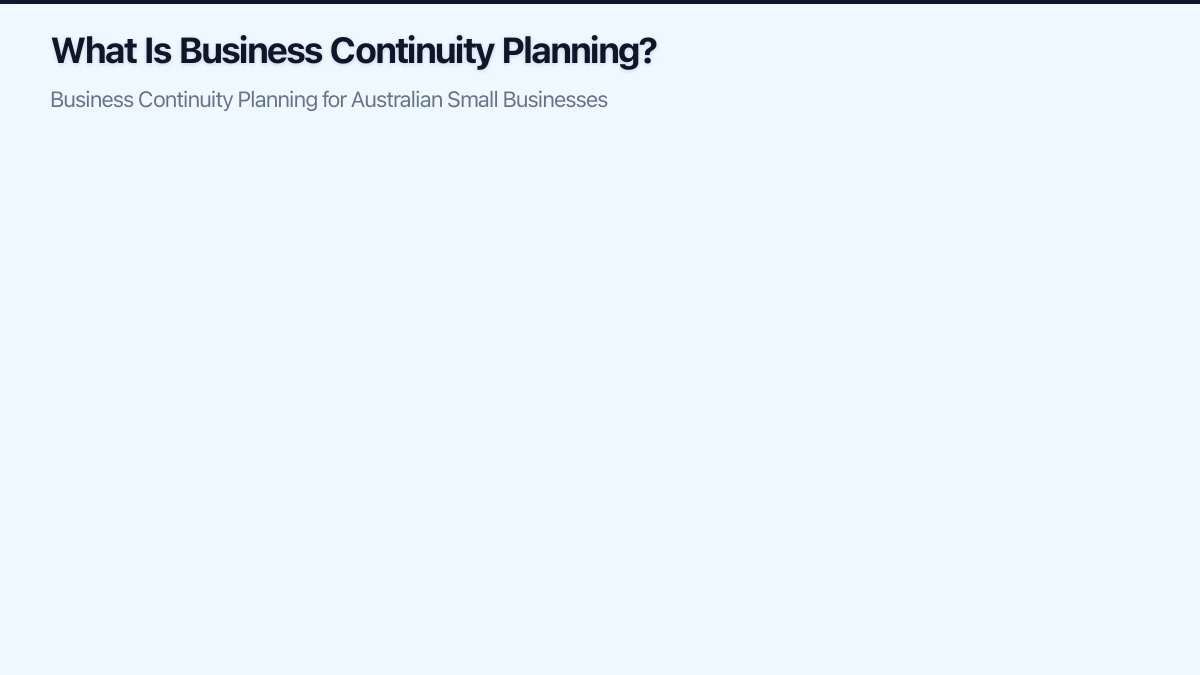 What Is Business Continuity Planning?

Business Continuity Planning for Australian Small Businesses