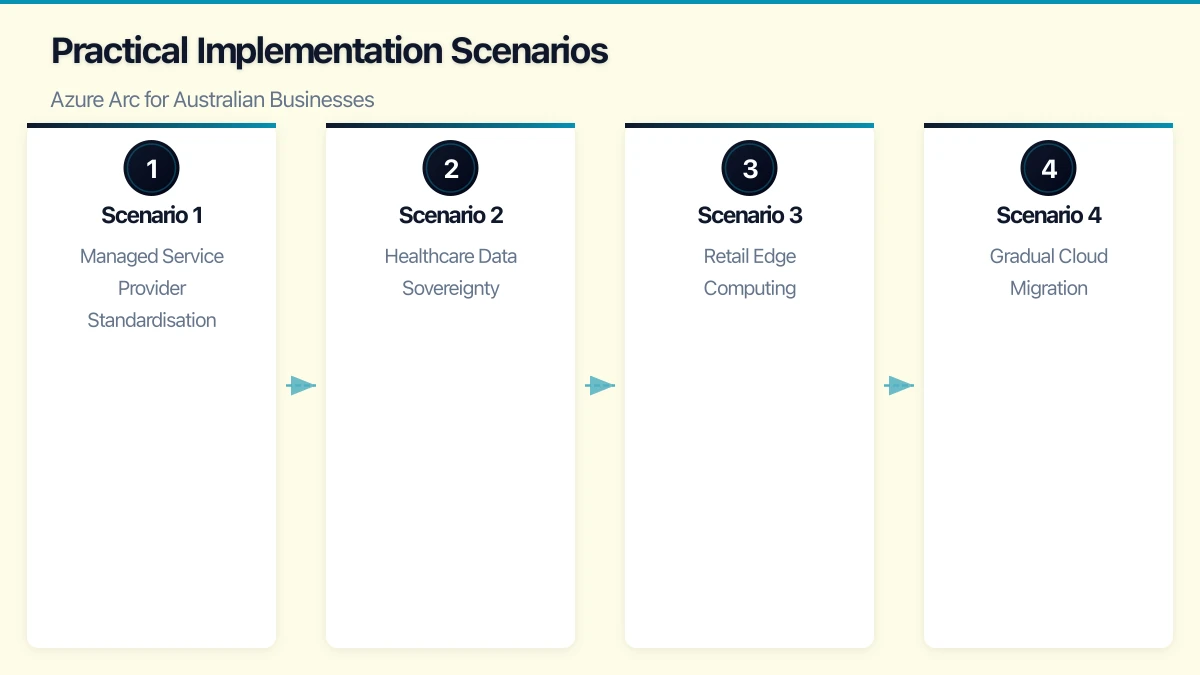 Practical Implementation Scenarios

Azure Arc for Australian Businesses

1
Scenario 1
Managed Service Provider Standardisation

2
Scenario 2
Healthcare Data Sovereignty

3
Scenario 3
Retail Edge Computing

4
Scenario 4
Gradual Cloud Migration