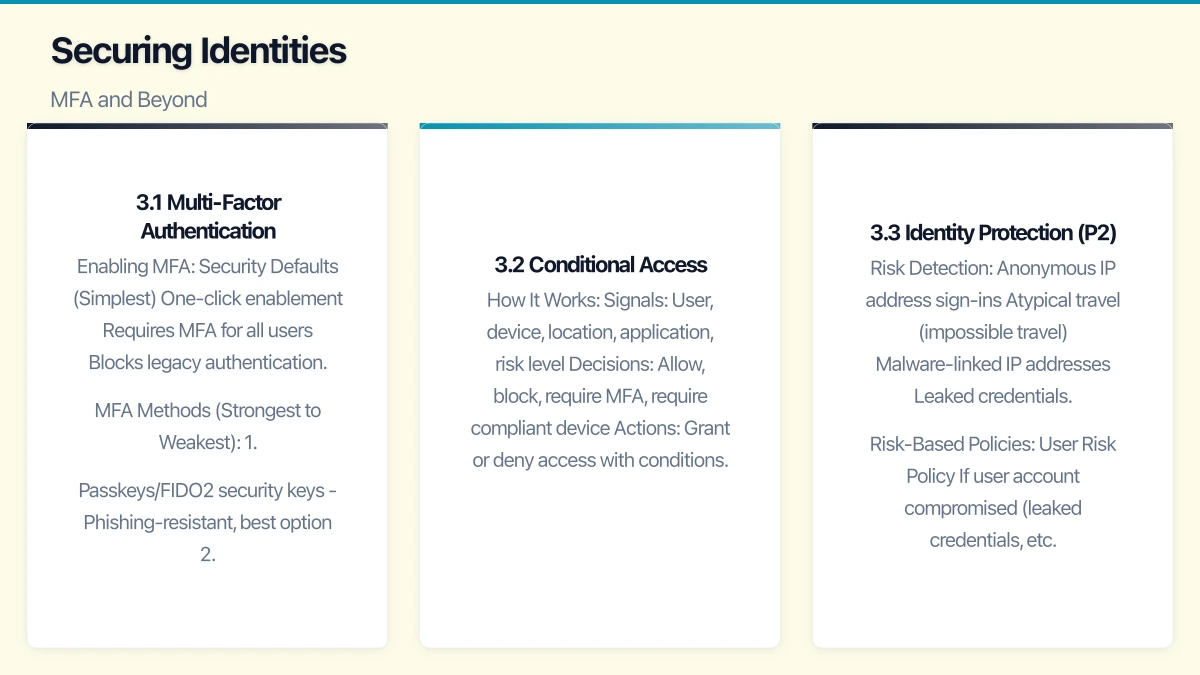 Securing Identities

MFA and Beyond

3.1 Multi-Factor Authentication

Enabling MFA: Security Defaults (Simplest) One-click enablement Requires MFA for all users Blocks legacy authentication.

MFA Methods (Strongest to Weakest): 1.

Passkeys/FIDO2 security keys - Phishing-resistant, best option 2.

3.2 Conditional Access

How It Works: Signals: User, device, location, application, risk level Decisions: Allow, block, require MFA, require compliant device Actions: Grant or deny access with conditions.

3.3 Identity Protection (P2)

Risk Detection: Anonymous IP address sign-ins Atypical travel (impossible travel) Malware-linked IP addresses Leaked credentials.

Risk-Based Policies: User Risk Policy If user account compromised (leaked credentials, etc.