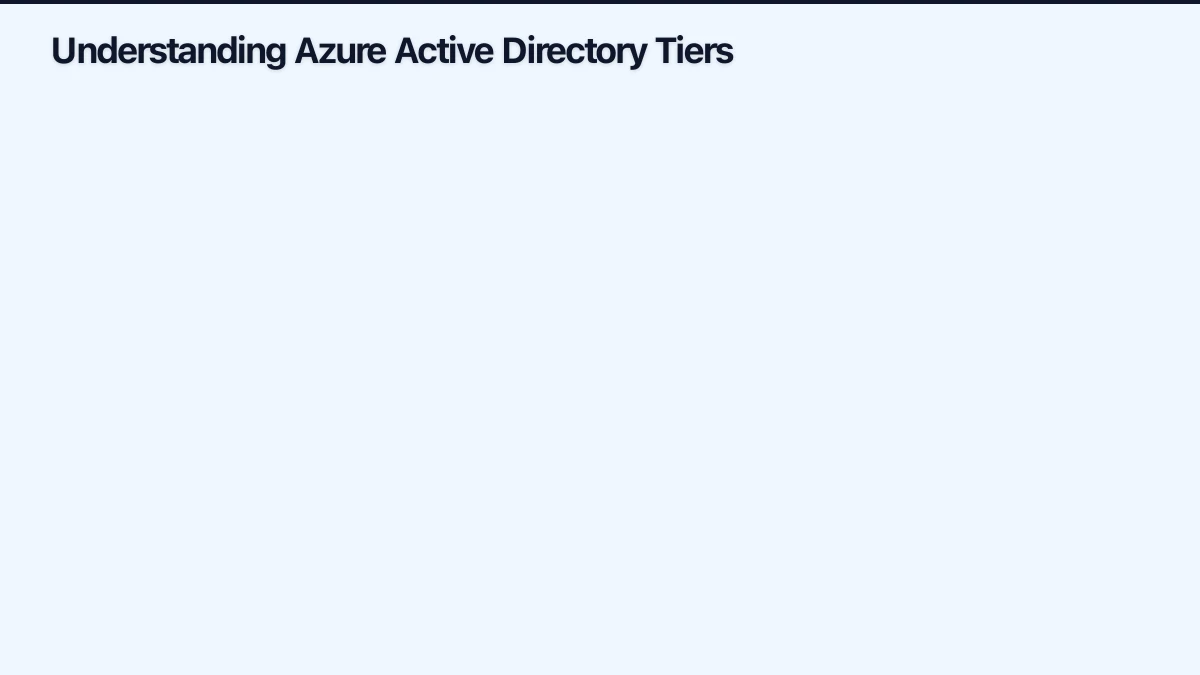 Understanding Azure Active Directory Tiers